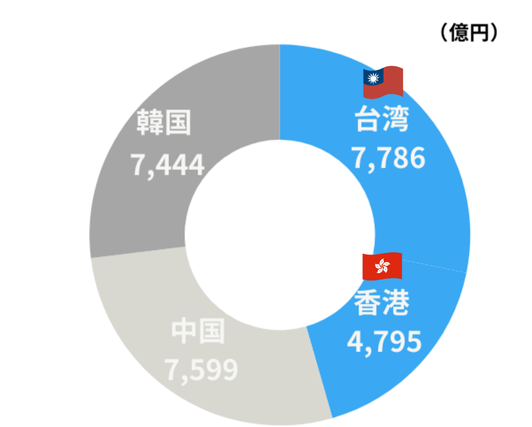 （億円）

台湾
7,786

香港
4,795

中国
7,599

韓国
7,444